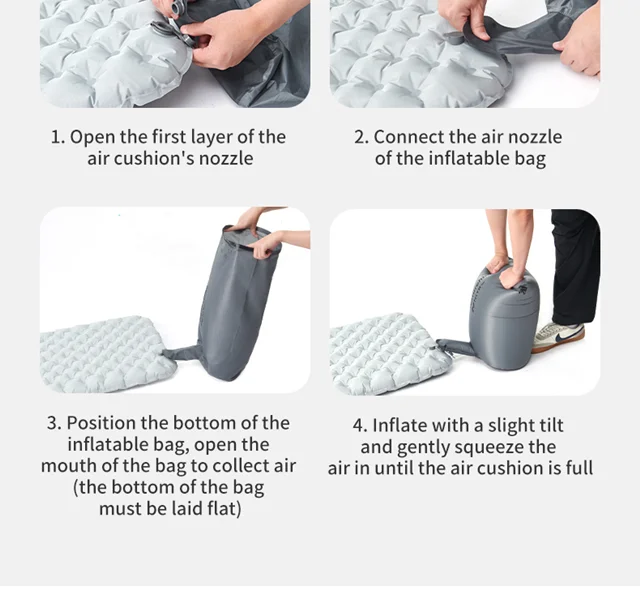 1. Open the first layer of the air cushion's nozzle

2. Connect the air nozzle of the inflatable bag

3. Position the bottom of the inflatable bag, open the mouth of the bag to collect air (the bottom of the bag must be laid flat)

4. Inflate with a slight tilt and gently squeeze the air in until the air cushion is full